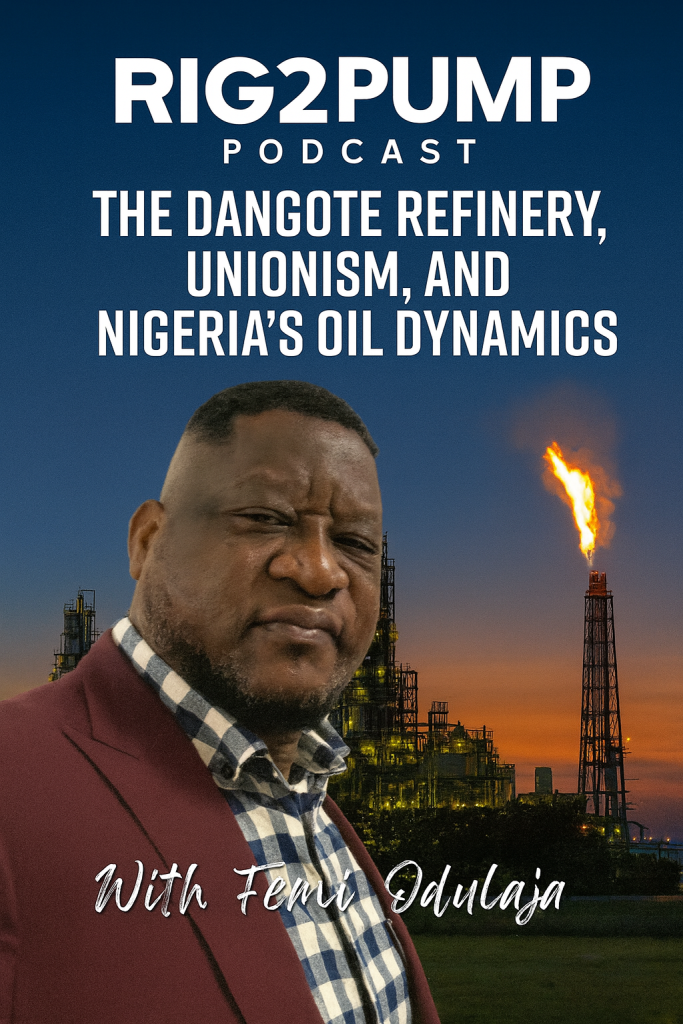 RIG2PUMP
PODCAST

THE DANGOTE REFINERY, UNIONISM, AND NIGERIA'S OIL DYNAMICS

With Femi Odulaja